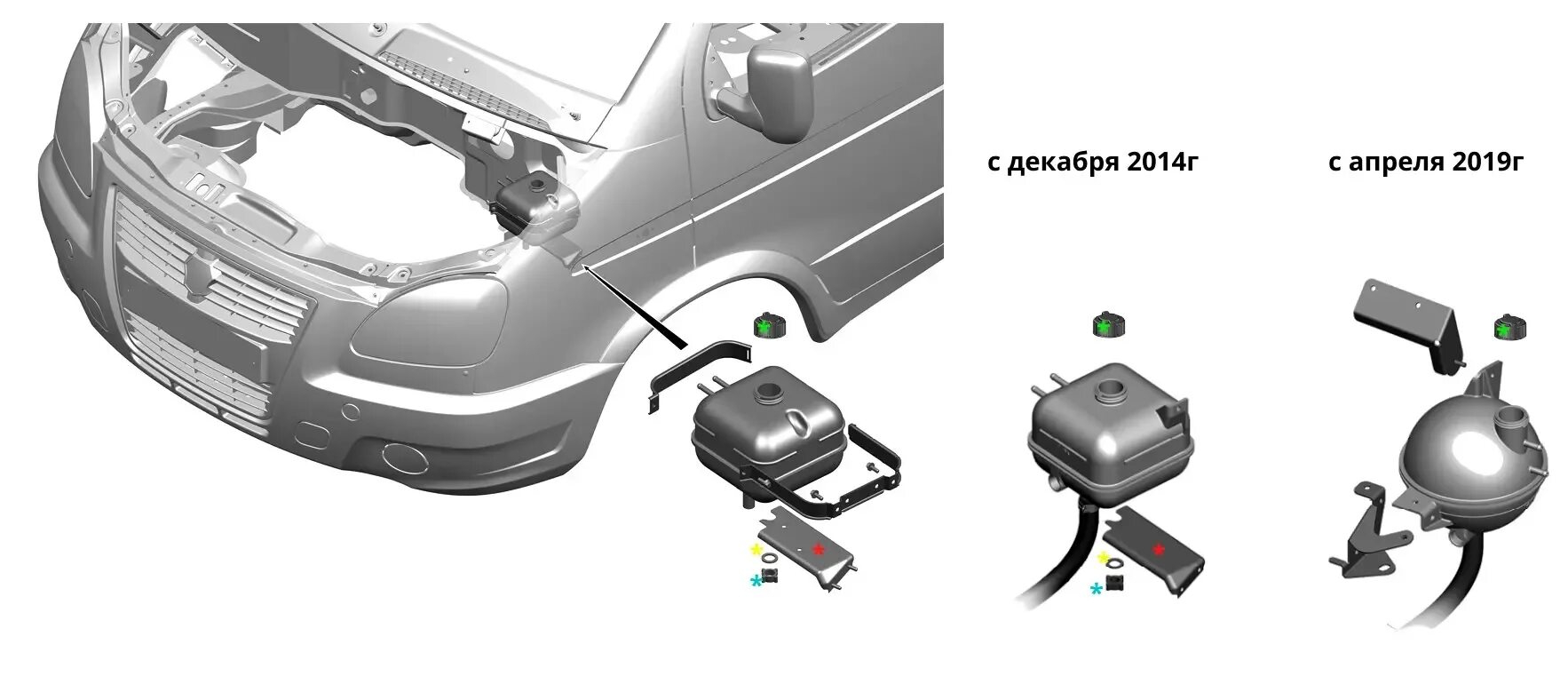 с декабря 2014г

с апреля 2019г